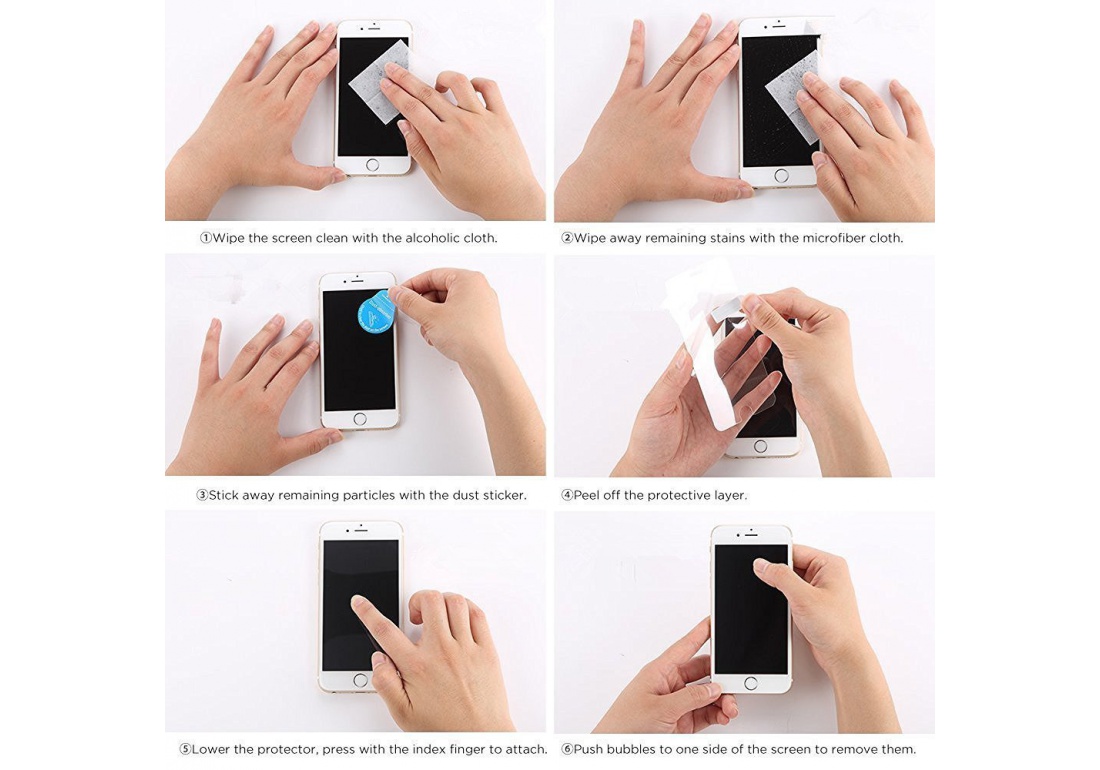 ①Wipe the screen clean with the alcoholic cloth.

②Wipe away remaining stains with the microfiber cloth.

③Stick away remaining particles with the dust sticker.

④Peel off the protective layer.

⑤Lower the protector, press with the index finger to attach.

⑥Push bubbles to one side of the screen to remove them.