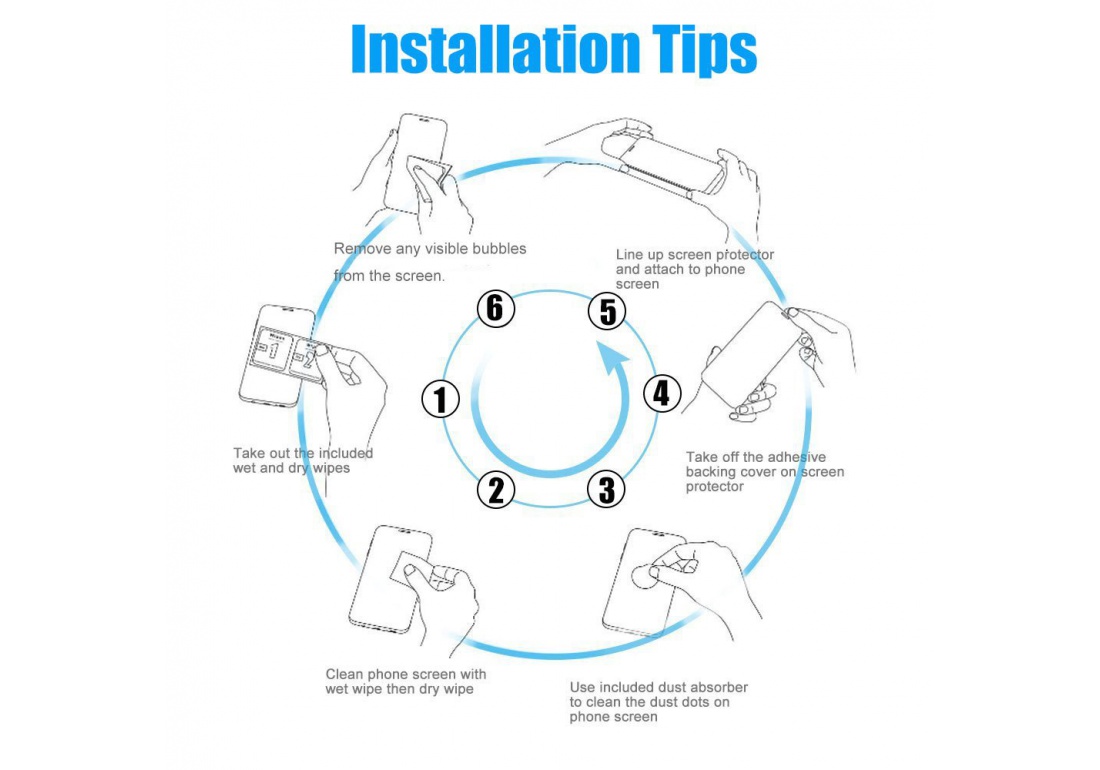 Installation Tips

Remove any visible bubbles from the screen.

Line up screen protector and attach to phone screen

6

5

1

4

2

3

1

2

Take out the included wet and dry wipes

Take off the adhesive backing cover on screen protector

Clean phone screen with wet wipe then dry wipe

Use included dust absorber to clean the dust dots on phone screen