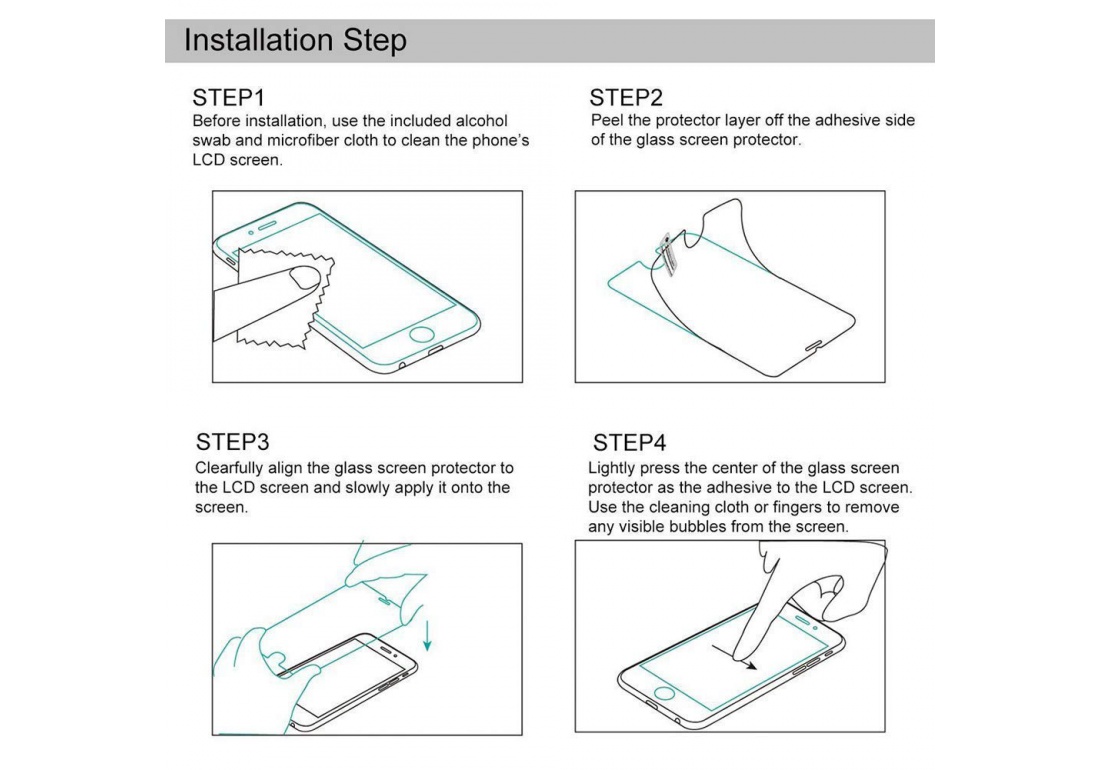 Installation Step

STEP1
Before installation, use the included alcohol swab and microfiber cloth to clean the phone's LCD screen.

STEP2
Peel the protector layer off the adhesive side of the glass screen protector.

STEP3
Clearfully align the glass screen protector to the LCD screen and slowly apply it onto the screen.

STEP4
Lightly press the center of the glass screen protector as the adhesive to the LCD screen. Use the cleaning cloth or fingers to remove any visible bubbles from the screen.