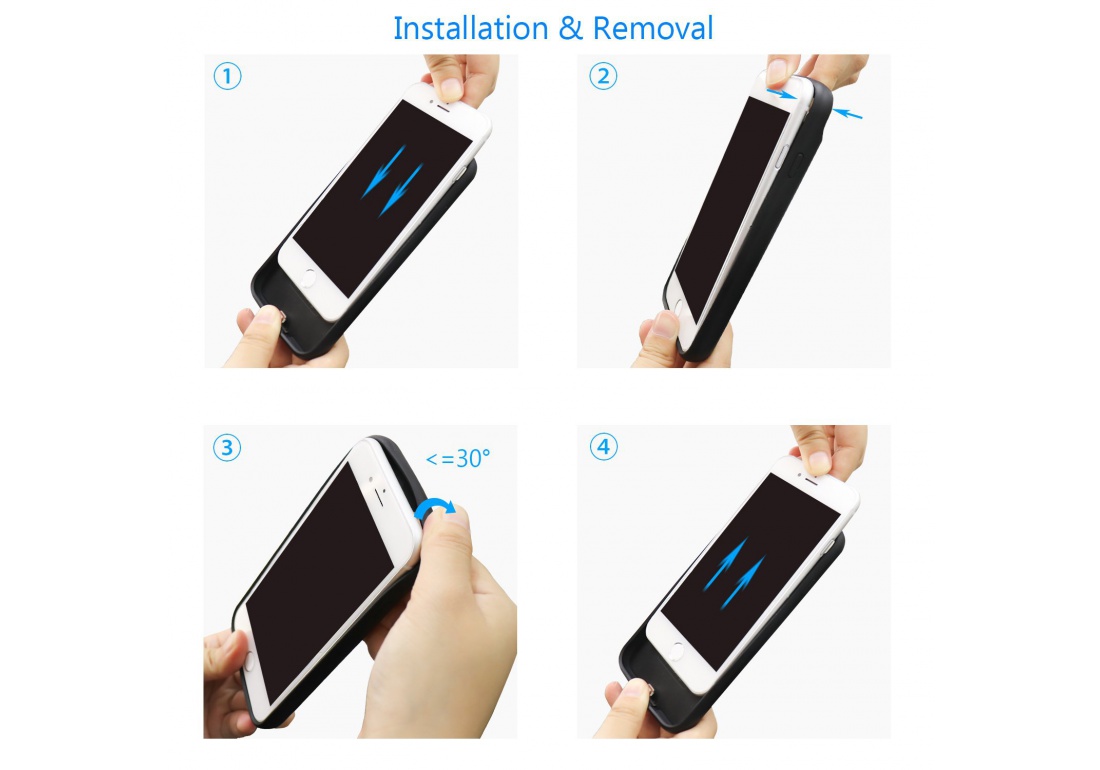 Installation & Removal

①

②

③

<=30°

④